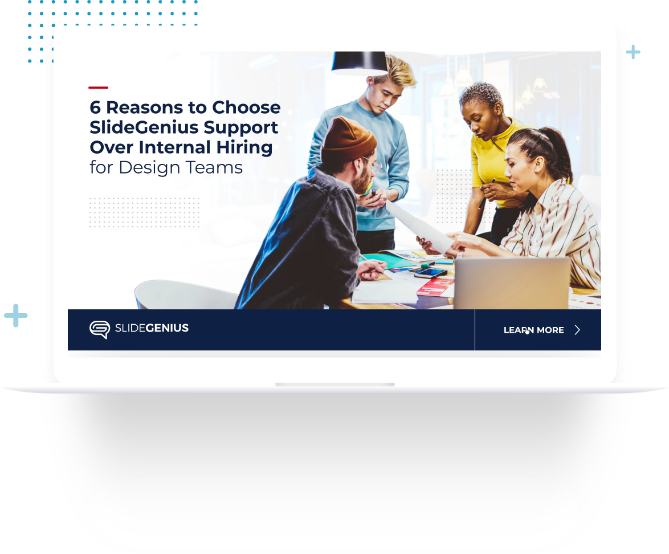 6 Reasons to Choose SlideGenius Support Over Internal Hiring for Design Teams

SLIDEGENIUS

LEARN MORE