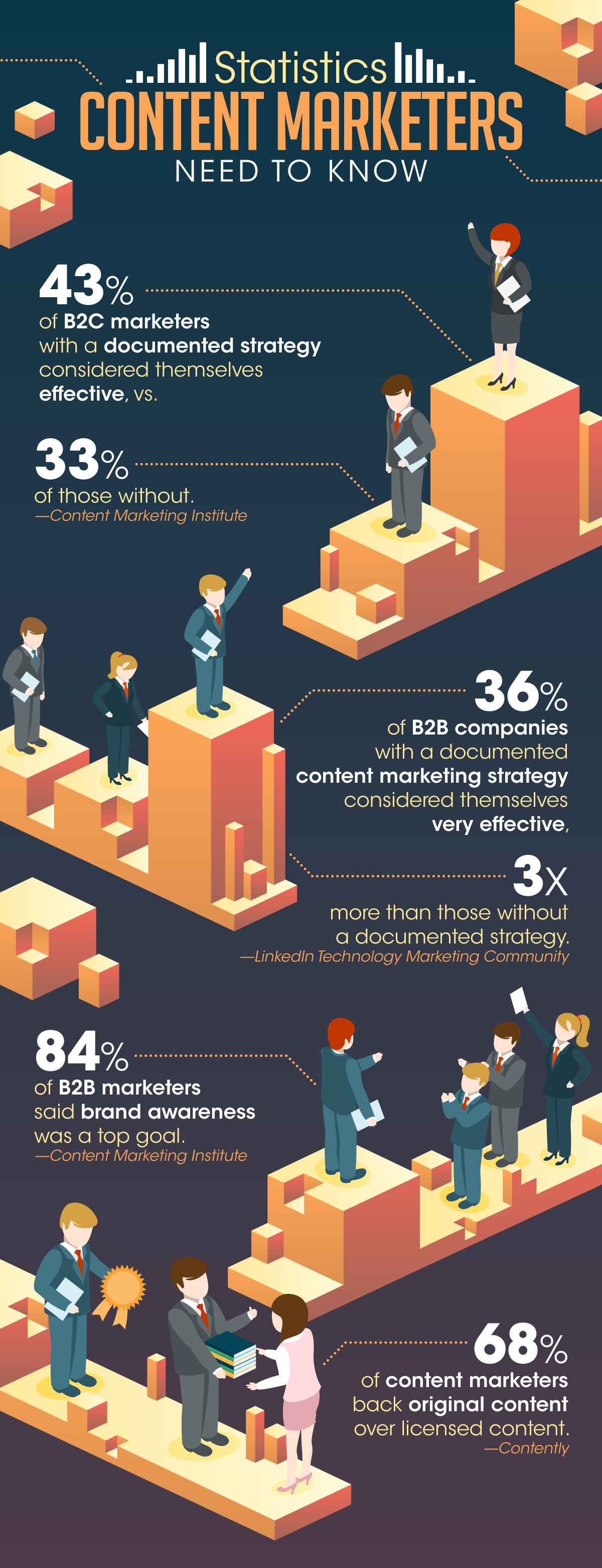 Statistics
CONTENT MARKETERS
NEED TO KNOW

43%
of B2C marketers with a documented strategy considered themselves effective, vs.

33%
of those without.
—Content Marketing Institute

36%
of B2B companies with a documented content marketing strategy considered themselves very effective,

3X
more than those without a documented strategy.
—LinkedIn Technology Marketing Community

84%
of B2B marketers said brand awareness was a top goal.
—Content Marketing Institute

68%
of content marketers back original content over licensed content.
—Contently